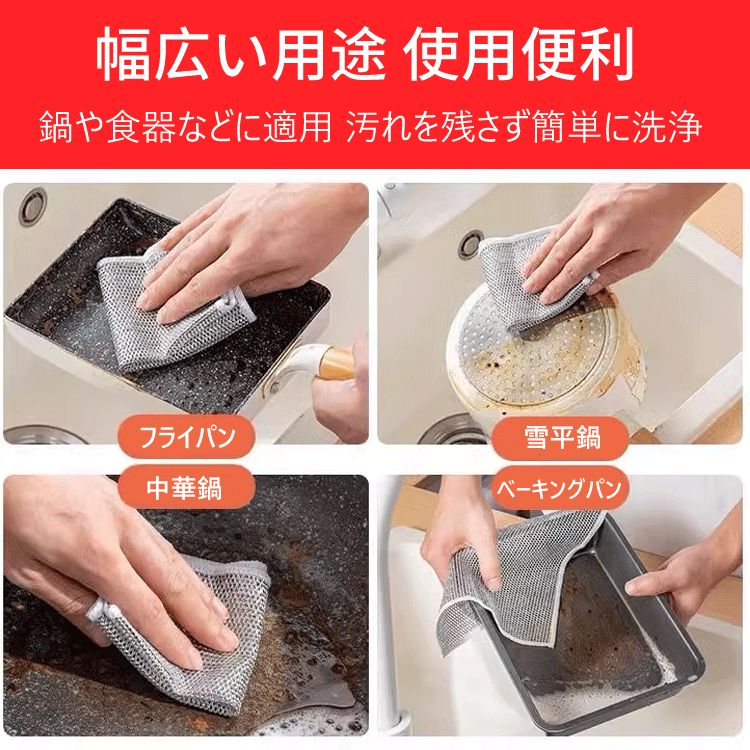 幅広い用途 使用便利

鍋や食器などに適用 汚れを残さず簡単に洗浄

フライパン

雪平鍋

中華鍋

ベーキングパン