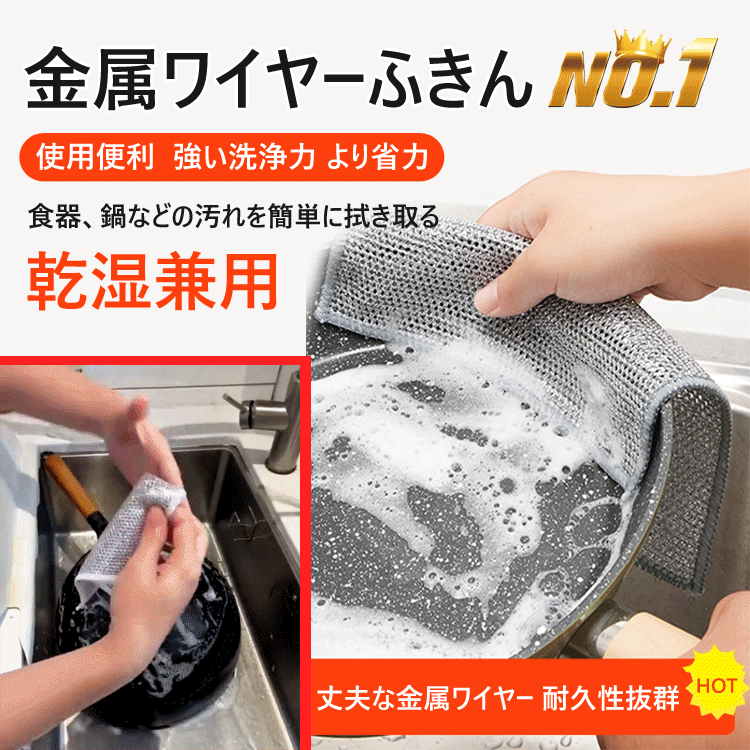 金属ワイヤーふきん NO.1

使用便利 強い洗浄力 より省力

食器、鍋などの汚れを簡単に拭き取る

乾湿兼用

丈夫な金属ワイヤー 耐久性抜群

HOT