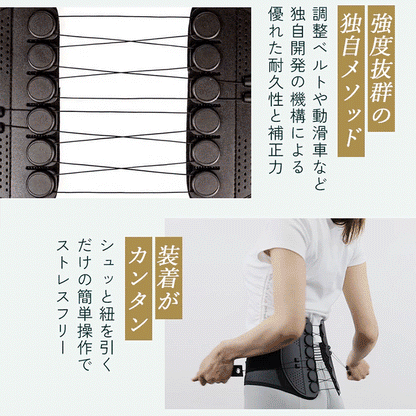 強度抜群の
独自メソッド

調整ベルトや動滑車など
独自開発の機構による
優れた耐久性と補正力

装着が
カンタン

シュッと紐を引く
だけの簡単操作で
ストレスフリー